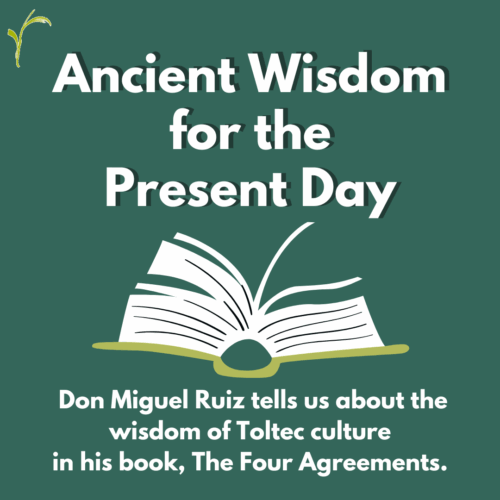 Ancient Wisdom for the Present Day

Don Miguel Ruiz tells us about the wisdom of Toltec culture in his book, The Four Agreements.